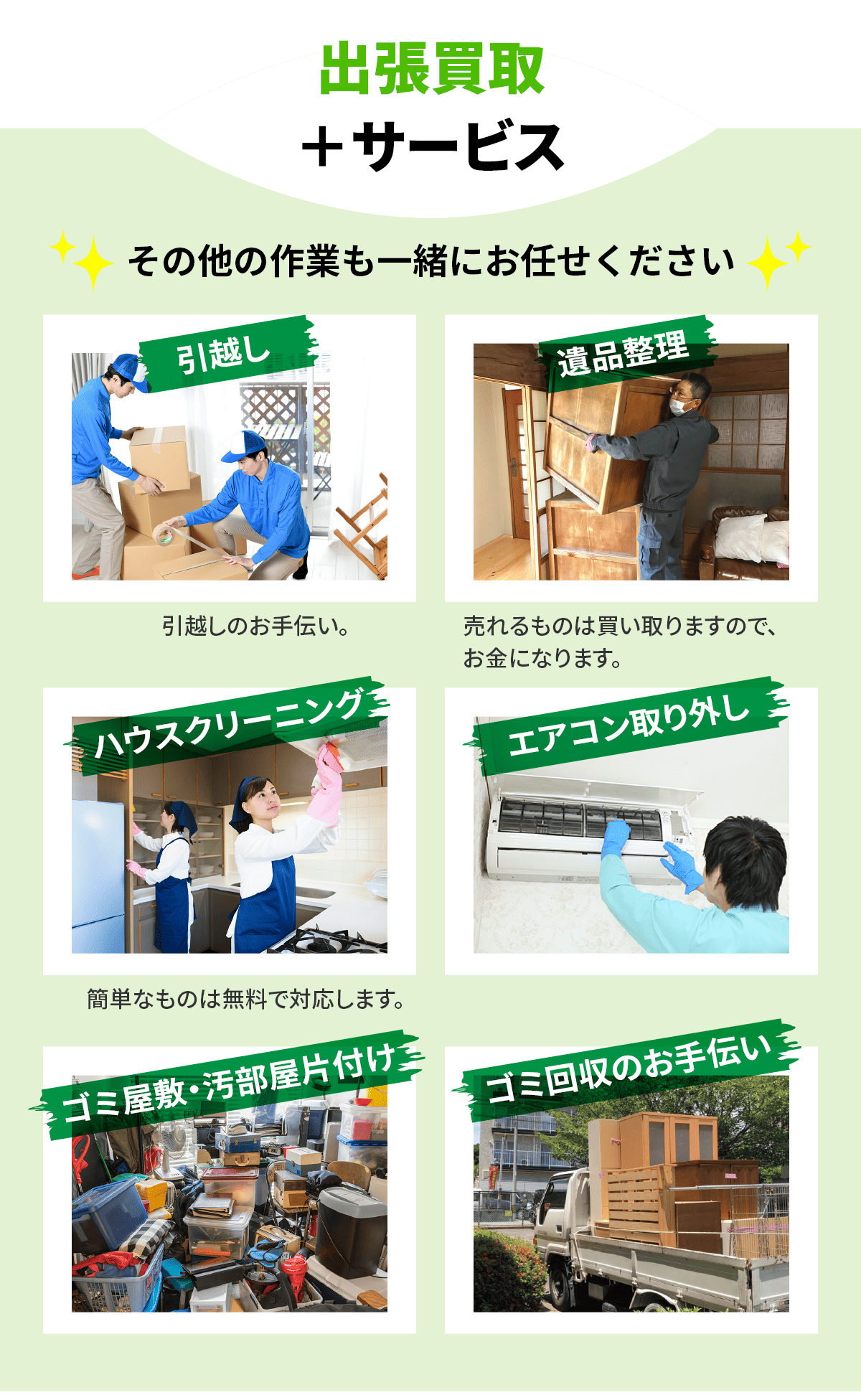 出張買取

＋サービス

その他の作業も一緒にお任せください

引越し

引越しのお手伝い。

遺品整理

売れるものは買い取りますので、お金になります。

ハウスクリーニング

簡単なものは無料で対応します。

エアコン取り外し

ゴミ屋敷・汚部屋片付け

ゴミ回収のお手伝い